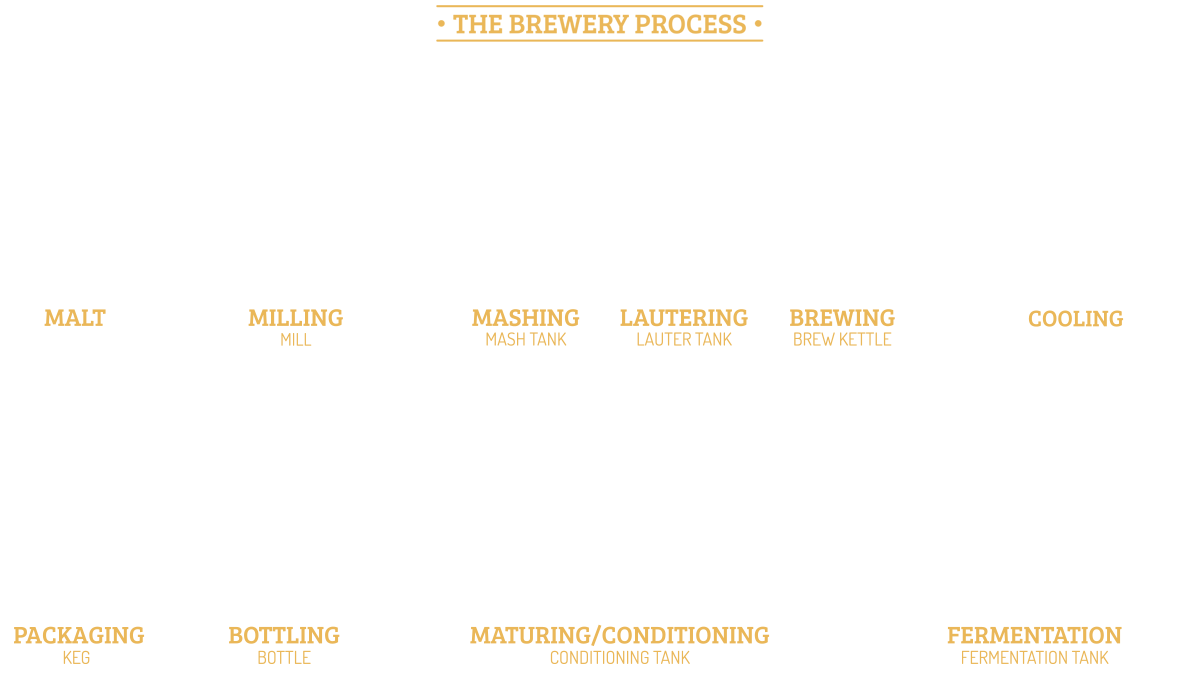 • THE BREWERY PROCESS •

MALT

MILLING
MILL

MASHING
MASH TANK

LAUTERING
LAUTER TANK

BREWING
BREW KETTLE

COOLING

PACKAGING
KEG

BOTTLING
BOTTLE

MATURING/CONDITIONING
CONDITIONING TANK

FERMENTATION
FERMENTATION TANK